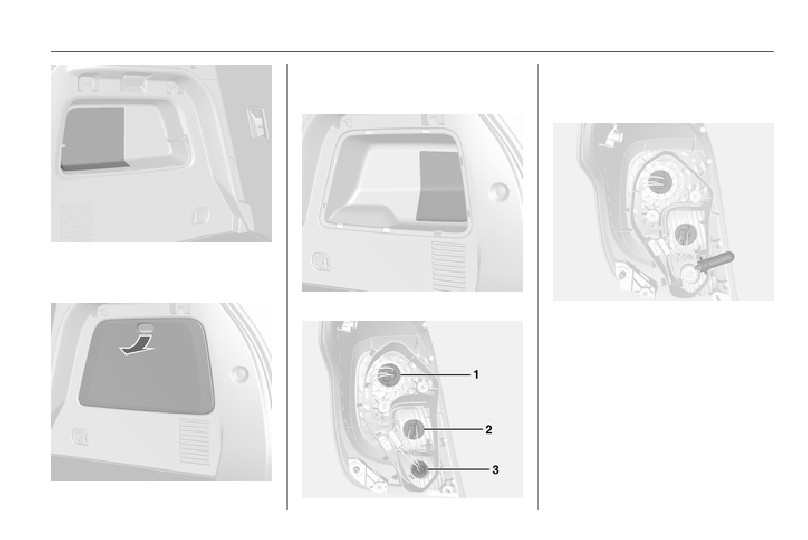 1
2
3